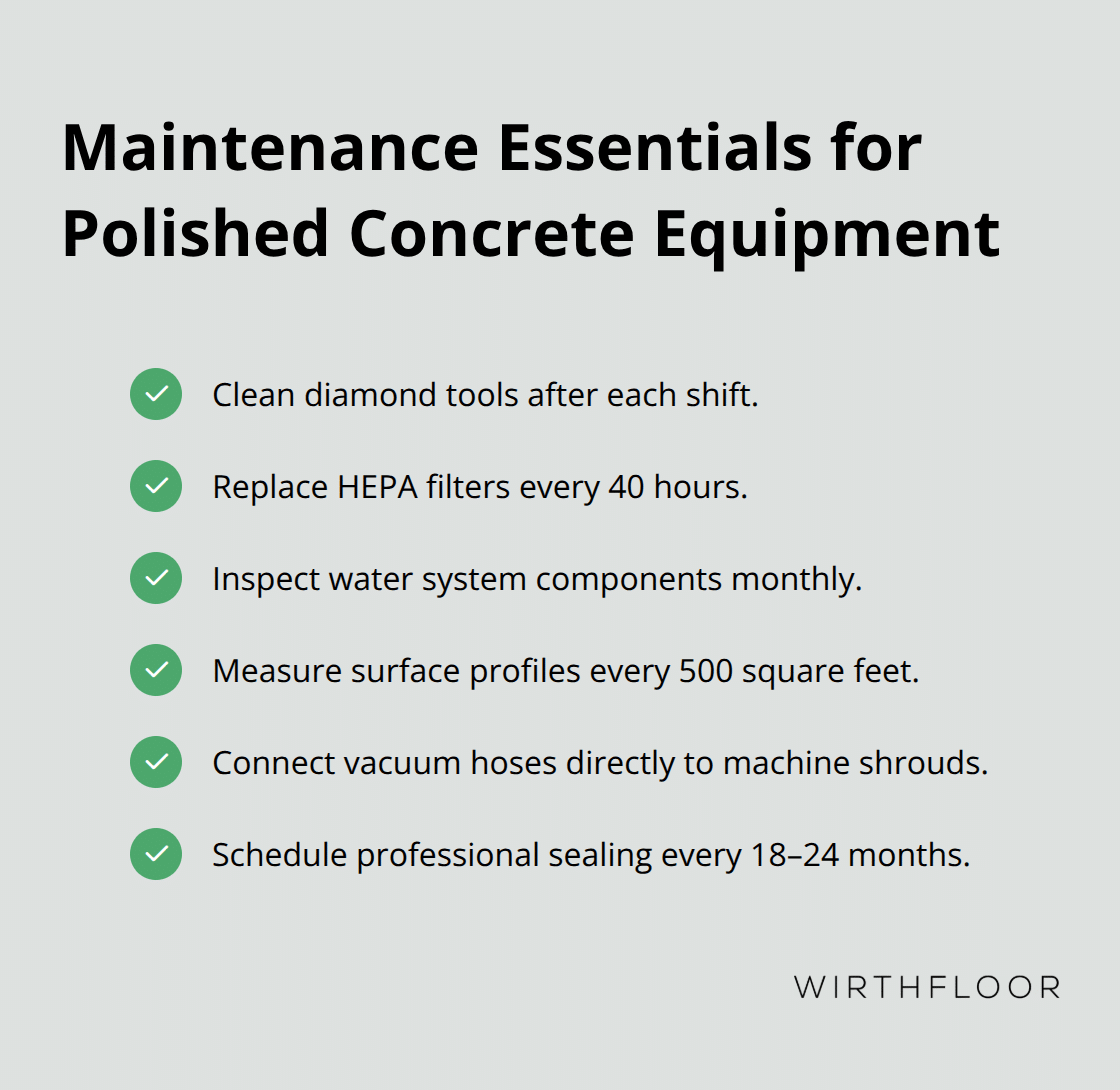 Maintenance Essentials for Polished Concrete Equipment

Clean diamond tools after each shift.

Replace HEPA filters every 40 hours.

Inspect water system components monthly.

Measure surface profiles every 500 square feet.

Connect vacuum hoses directly to machine shrouds.

Schedule professional sealing every 18–24 months.

WIRTHFLOOR