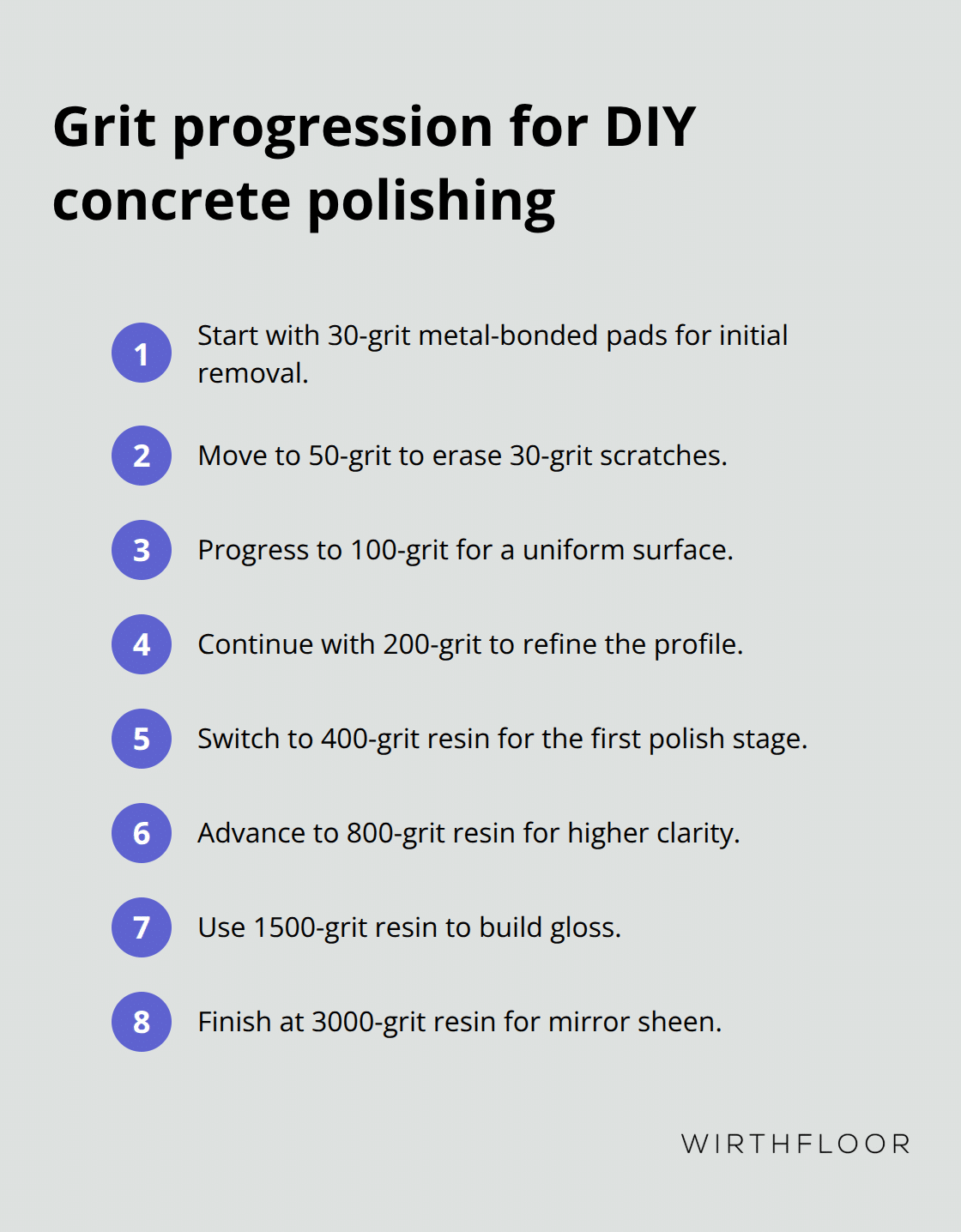 Grit progression for DIY concrete polishing

1 Start with 30-grit metal-bonded pads for initial removal.

2 Move to 50-grit to erase 30-grit scratches.

3 Progress to 100-grit for a uniform surface.

4 Continue with 200-grit to refine the profile.

5 Switch to 400-grit resin for the first polish stage.

6 Advance to 800-grit resin for higher clarity.

7 Use 1500-grit resin to build gloss.

8 Finish at 3000-grit resin for mirror sheen.

WIRTHFLOOR