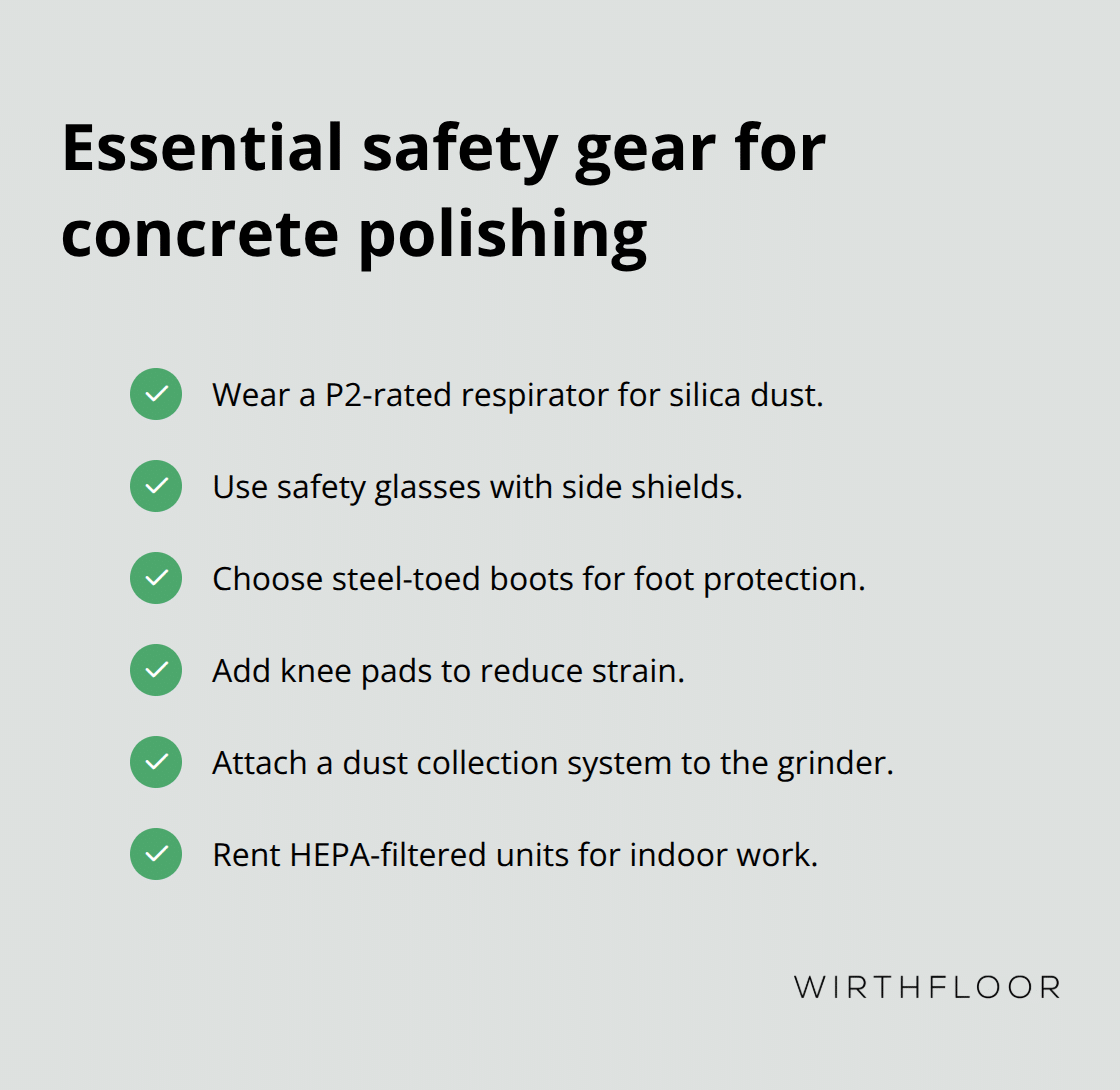 Essential safety gear for concrete polishing

Wear a P2-rated respirator for silica dust.

Use safety glasses with side shields.

Choose steel-toed boots for foot protection.

Add knee pads to reduce strain.

Attach a dust collection system to the grinder.

Rent HEPA-filtered units for indoor work.

WIRTHFLOOR