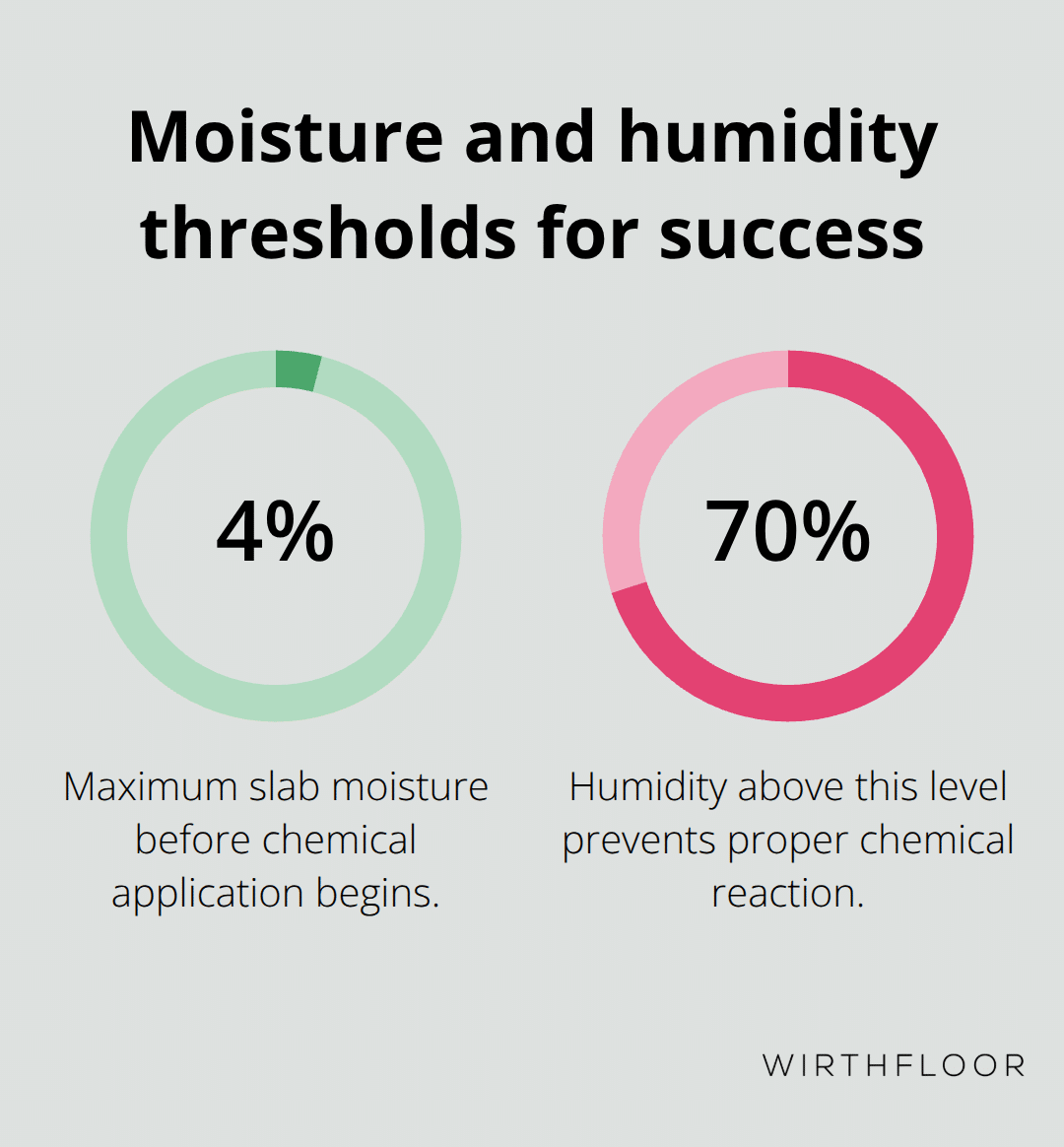 Moisture and humidity thresholds for success

4%

Maximum slab moisture before chemical application begins.

70%

Humidity above this level prevents proper chemical reaction.

WIRTHFLOOR