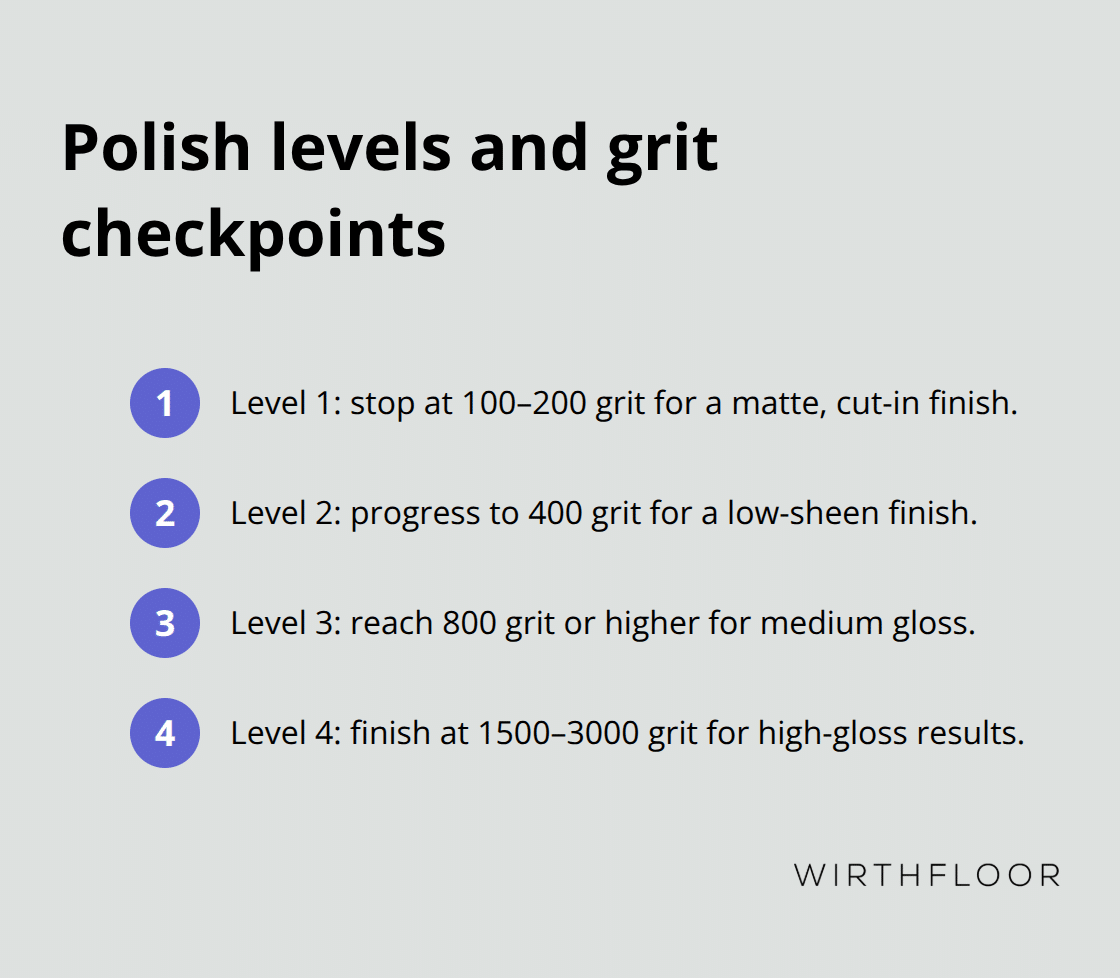 Polish levels and grit checkpoints

1 Level 1: stop at 100–200 grit for a matte, cut-in finish.

2 Level 2: progress to 400 grit for a low-sheen finish.

3 Level 3: reach 800 grit or higher for medium gloss.

4 Level 4: finish at 1500–3000 grit for high-gloss results.

WIRTHFLOOR