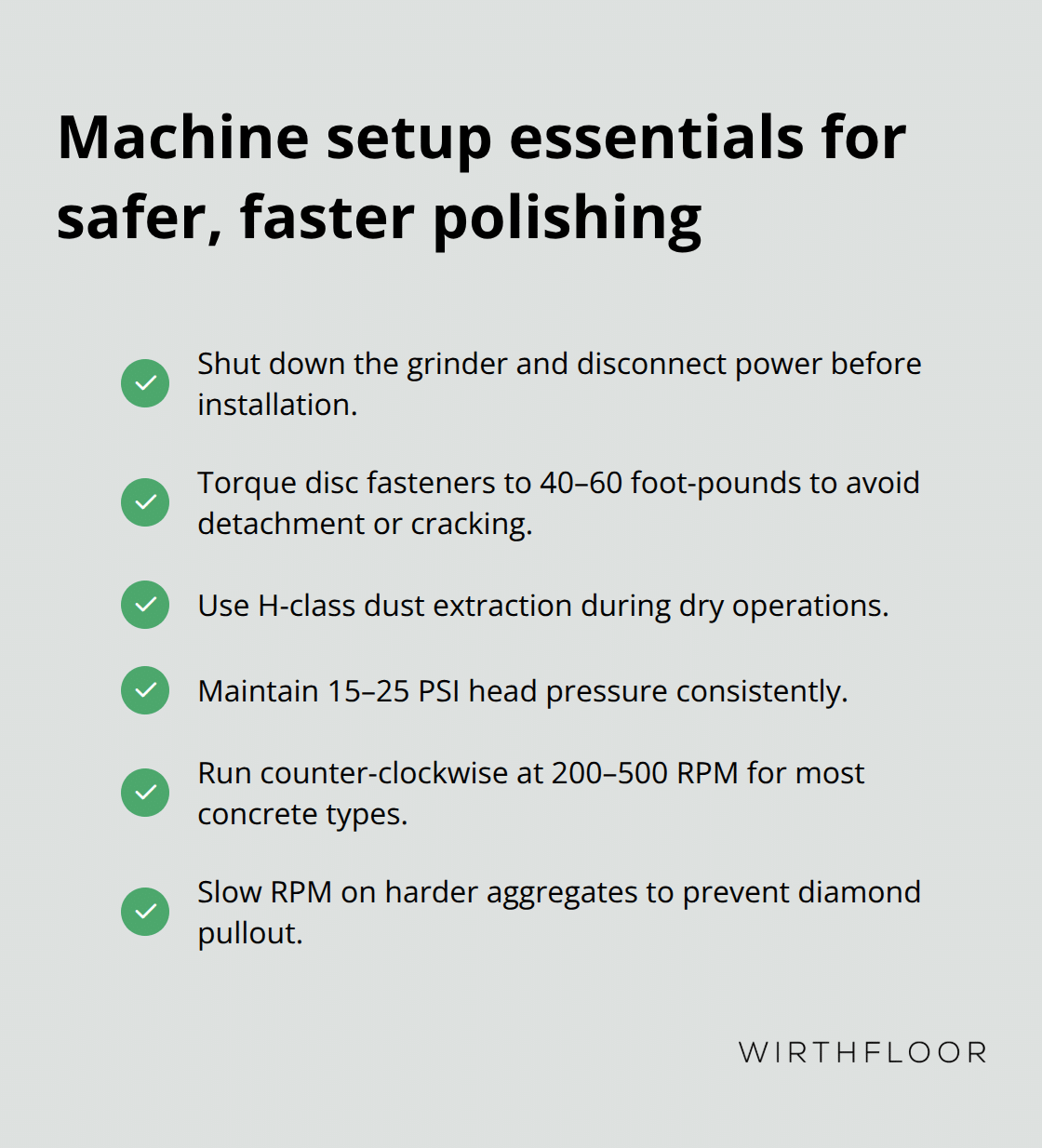 Machine setup essentials for safer, faster polishing

Shut down the grinder and disconnect power before installation.

Torque disc fasteners to 40–60 foot-pounds to avoid detachment or cracking.

Use H-class dust extraction during dry operations.

Maintain 15–25 PSI head pressure consistently.

Run counter-clockwise at 200–500 RPM for most concrete types.

Slow RPM on harder aggregates to prevent diamond pullout.

WIRTHFLOOR