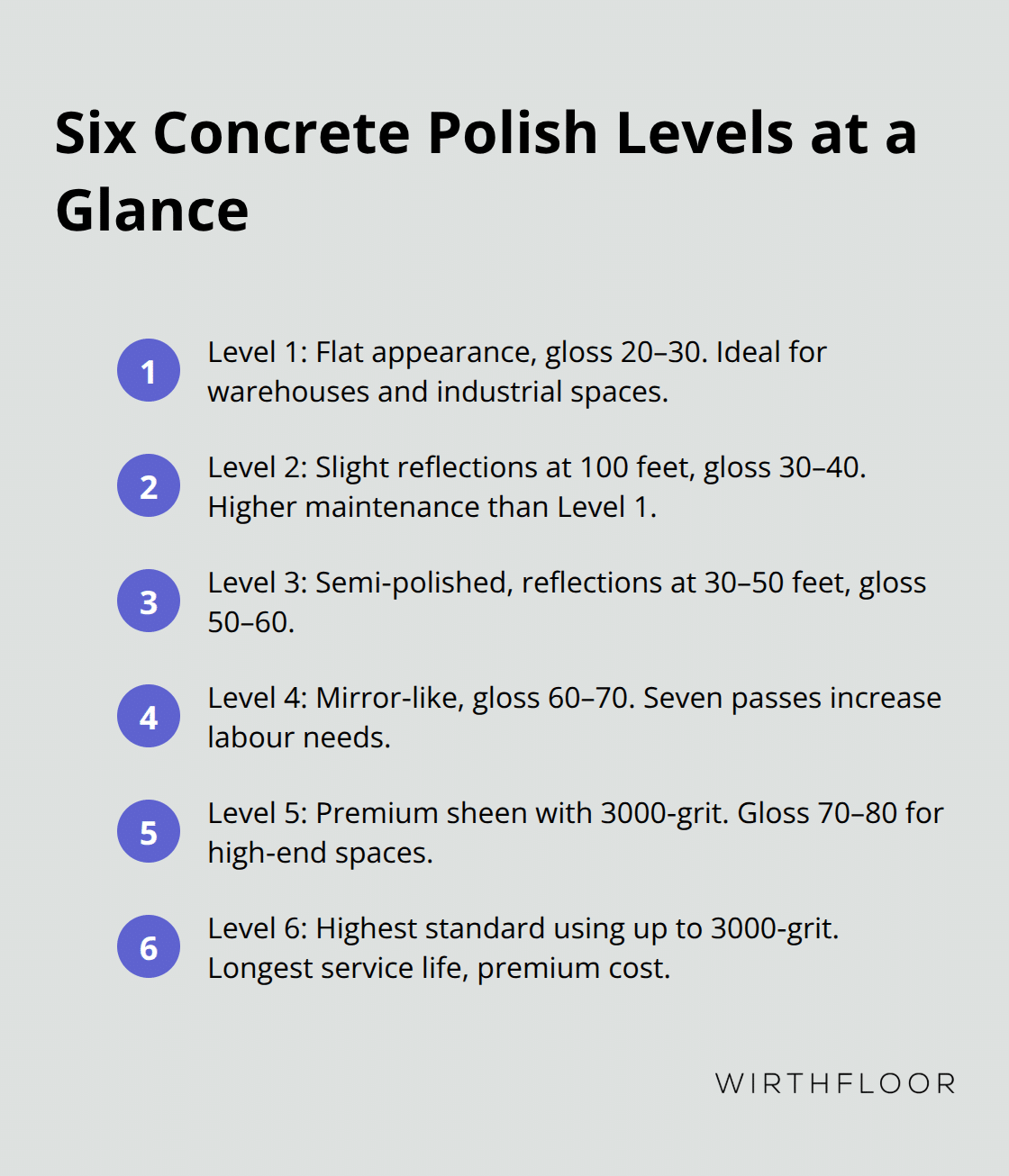 Six Concrete Polish Levels at a Glance

1 Level 1: Flat appearance, gloss 20–30. Ideal for warehouses and industrial spaces.

2 Level 2: Slight reflections at 100 feet, gloss 30–40. Higher maintenance than Level 1.

3 Level 3: Semi-polished, reflections at 30–50 feet, gloss 50–60.

4 Level 4: Mirror-like, gloss 60–70. Seven passes increase labour needs.

5 Level 5: Premium sheen with 3000-grit. Gloss 70–80 for high-end spaces.

6 Level 6: Highest standard using up to 3000-grit. Longest service life, premium cost.

WIRTHFLOOR