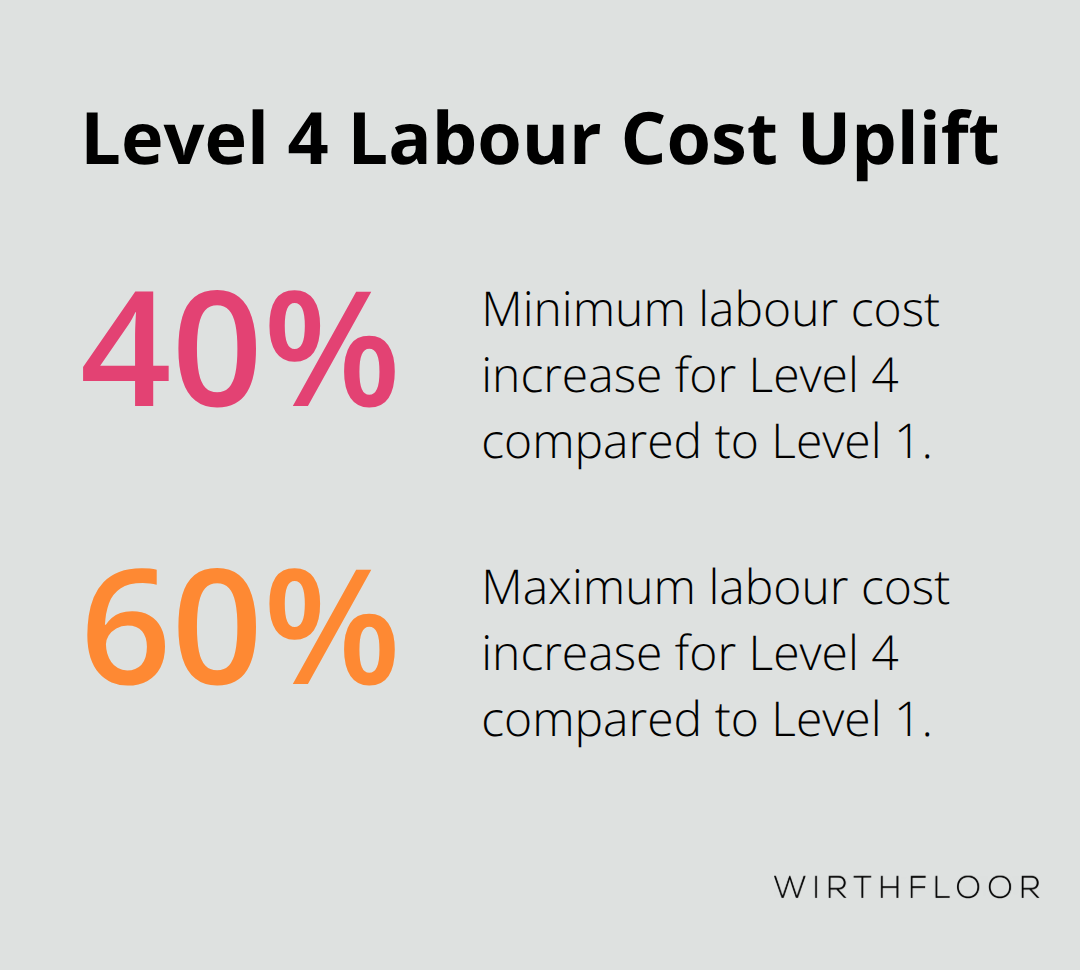 Level 4 Labour Cost Uplift

40%

Minimum labour cost increase for Level 4 compared to Level 1.

60%

Maximum labour cost increase for Level 4 compared to Level 1.

WIRTHFLOOR