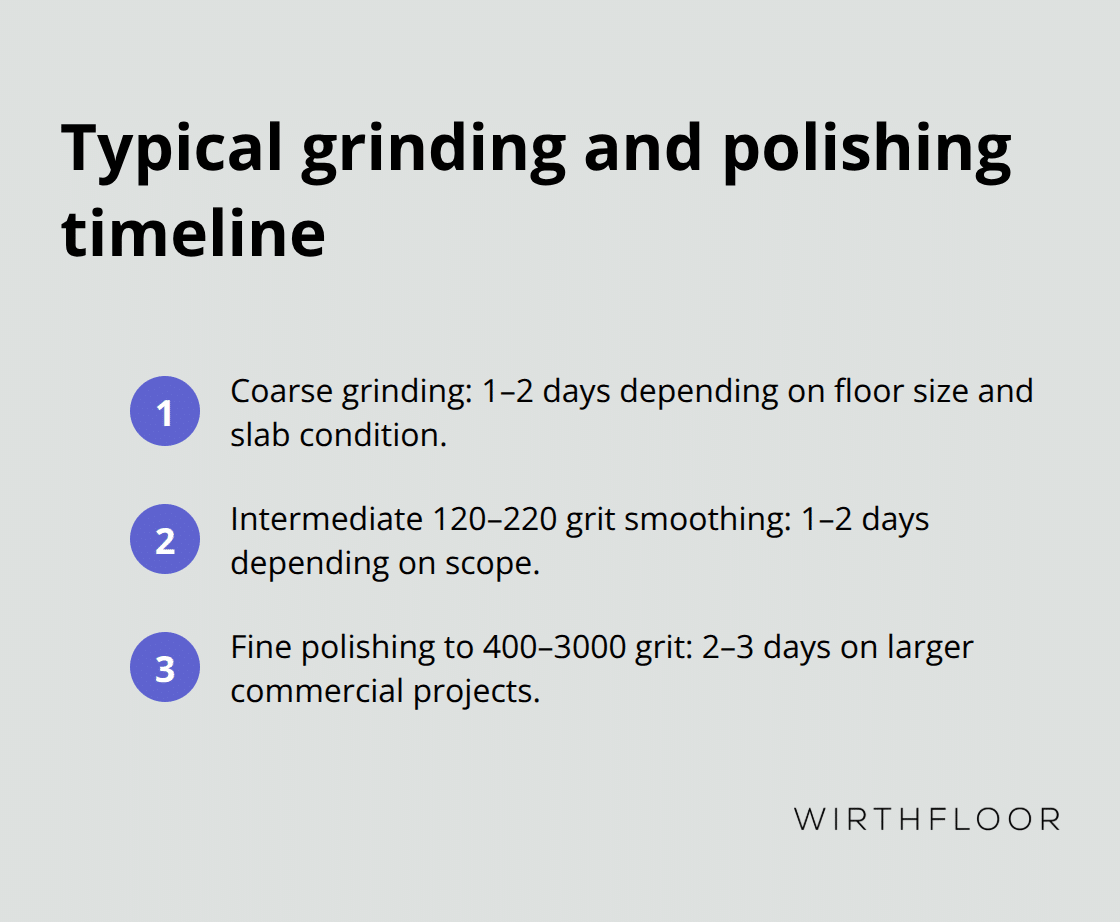 Typical grinding and polishing timeline

1 Coarse grinding: 1–2 days depending on floor size and slab condition.

2 Intermediate 120–220 grit smoothing: 1–2 days depending on scope.

3 Fine polishing to 400–3000 grit: 2–3 days on larger commercial projects.

WIRTHFLOOR