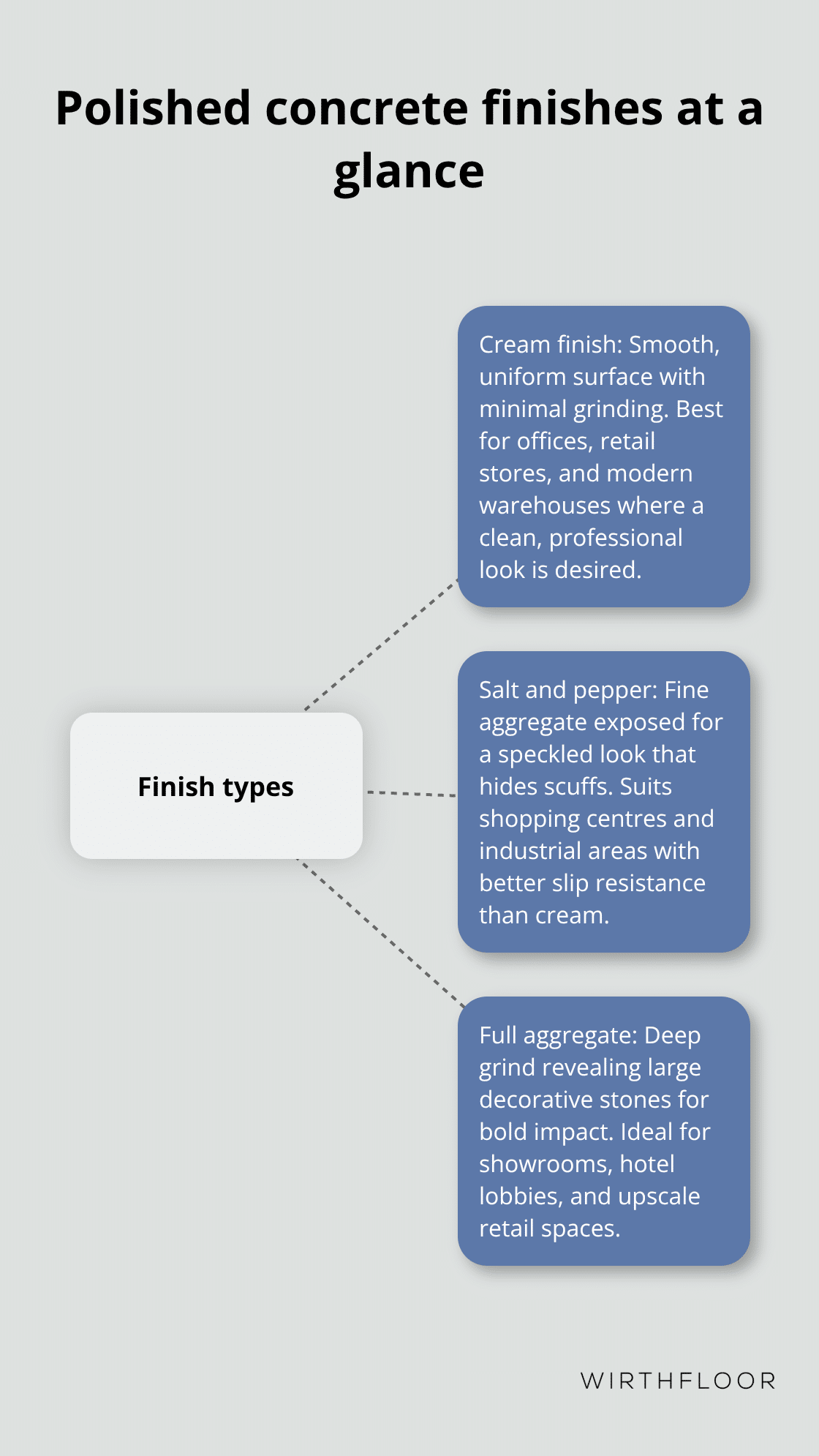 Polished concrete finishes at a glance

Finish types

Cream finish: Smooth, uniform surface with minimal grinding. Best for offices, retail stores, and modern warehouses where a clean, professional look is desired.

Salt and pepper: Fine aggregate exposed for a speckled look that hides scuffs. Suits shopping centres and industrial areas with better slip resistance than cream.

Full aggregate: Deep grind revealing large decorative stones for bold impact. Ideal for showrooms, hotel lobbies, and upscale retail spaces.

WIRTHFLOOR