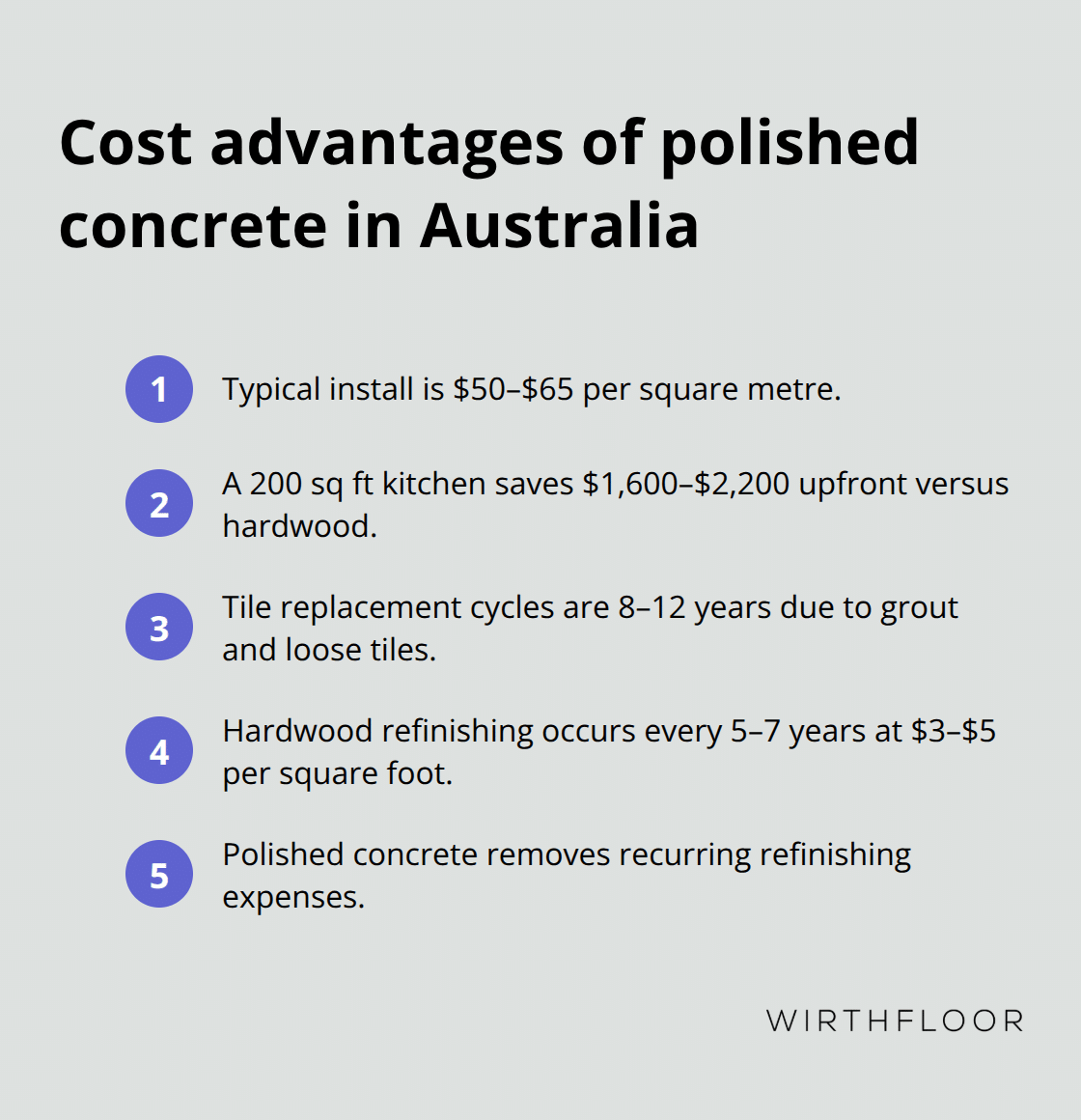 Cost advantages of polished concrete in Australia

1 Typical install is \$50–\$65 per square metre.

2 A 200 sq ft kitchen saves \$1,600–\$2,200 upfront versus hardwood.

3 Tile replacement cycles are 8–12 years due to grout and loose tiles.

4 Hardwood refinishing occurs every 5–7 years at \$3–\$5 per square foot.

5 Polished concrete removes recurring refinishing expenses.

WIRTHFLOOR