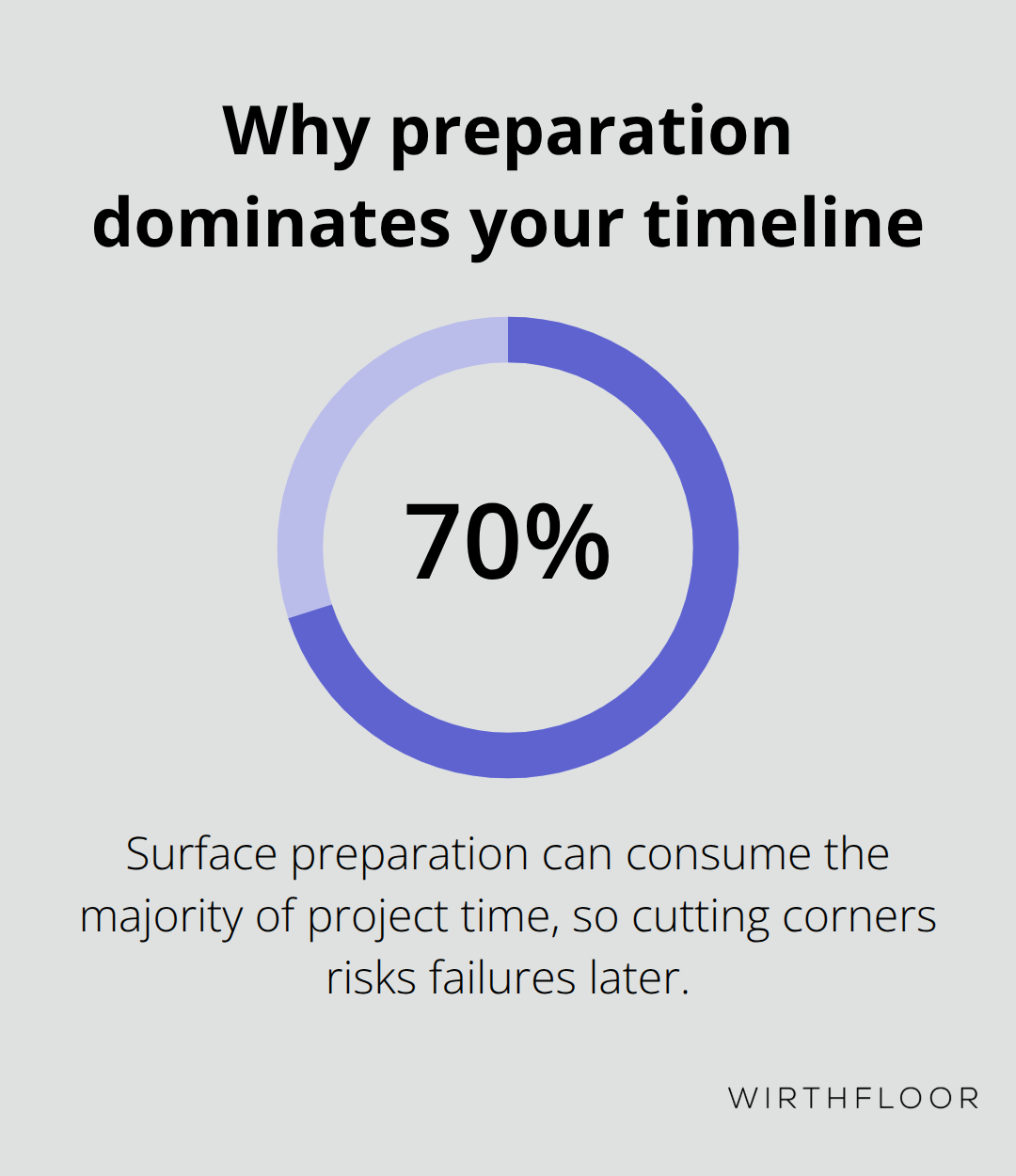 Why preparation dominates your timeline

70%

Surface preparation can consume the majority of project time, so cutting corners risks failures later.

WIRTHFLOOR