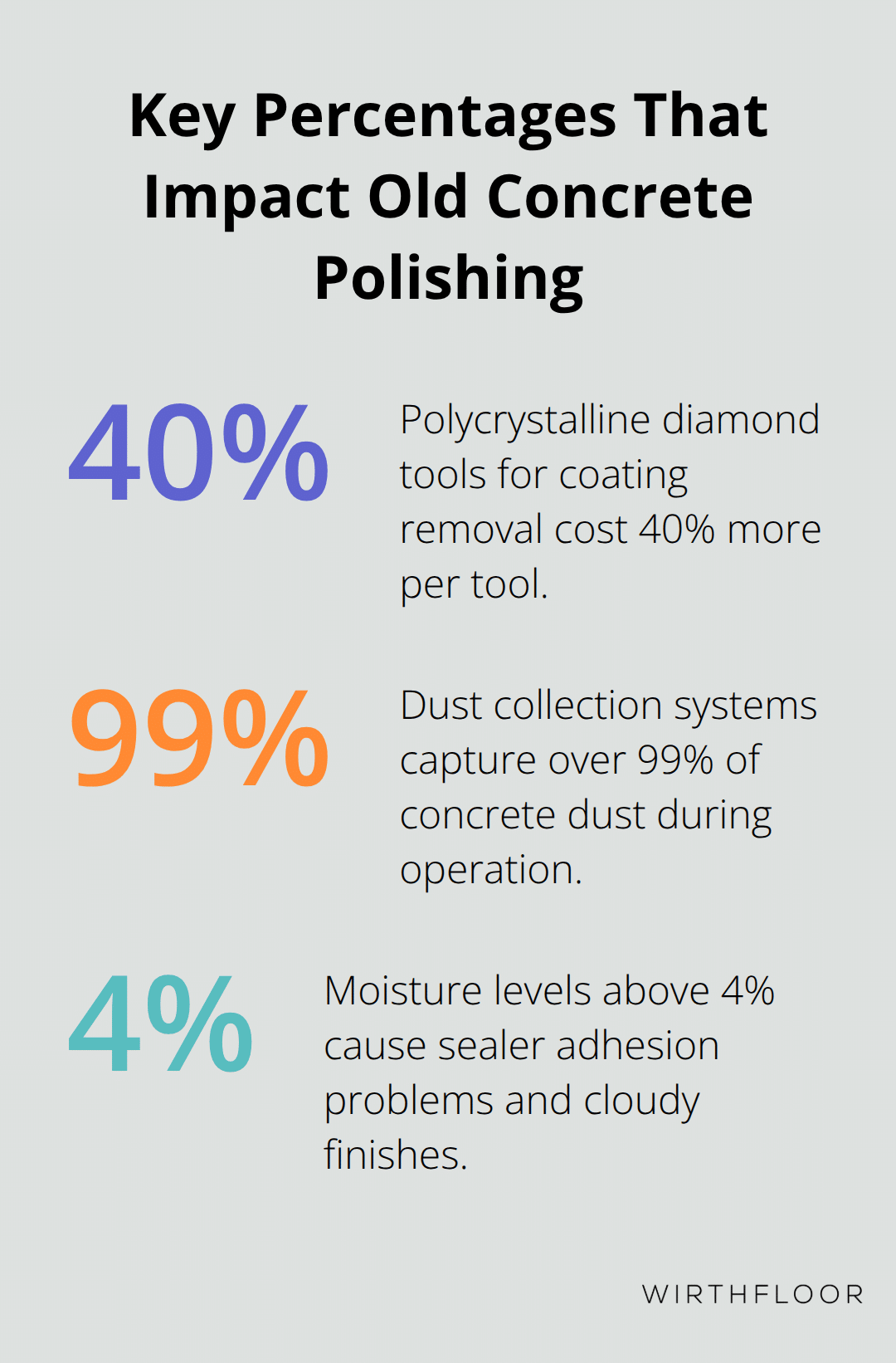 Key Percentages That Impact Old Concrete Polishing

40%

Polycrystalline diamond tools for coating removal cost 40% more per tool.

99%

Dust collection systems capture over 99% of concrete dust during operation.

4%

Moisture levels above 4% cause sealer adhesion problems and cloudy finishes.

WIRTHFLOOR